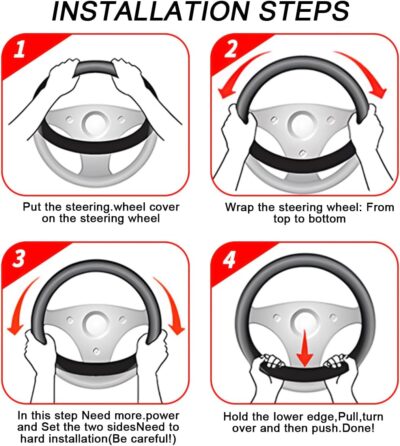 INSTALLATION STEPS

1

Put the steering.wheel cover on the steering wheel

2

Wrap the steering wheel: From top to bottom

3

In this step Need more.power and Set the two sidesNeed to hard installation(Be careful!)

4

Hold the lower edge,Pull,turn over and then push.Done!