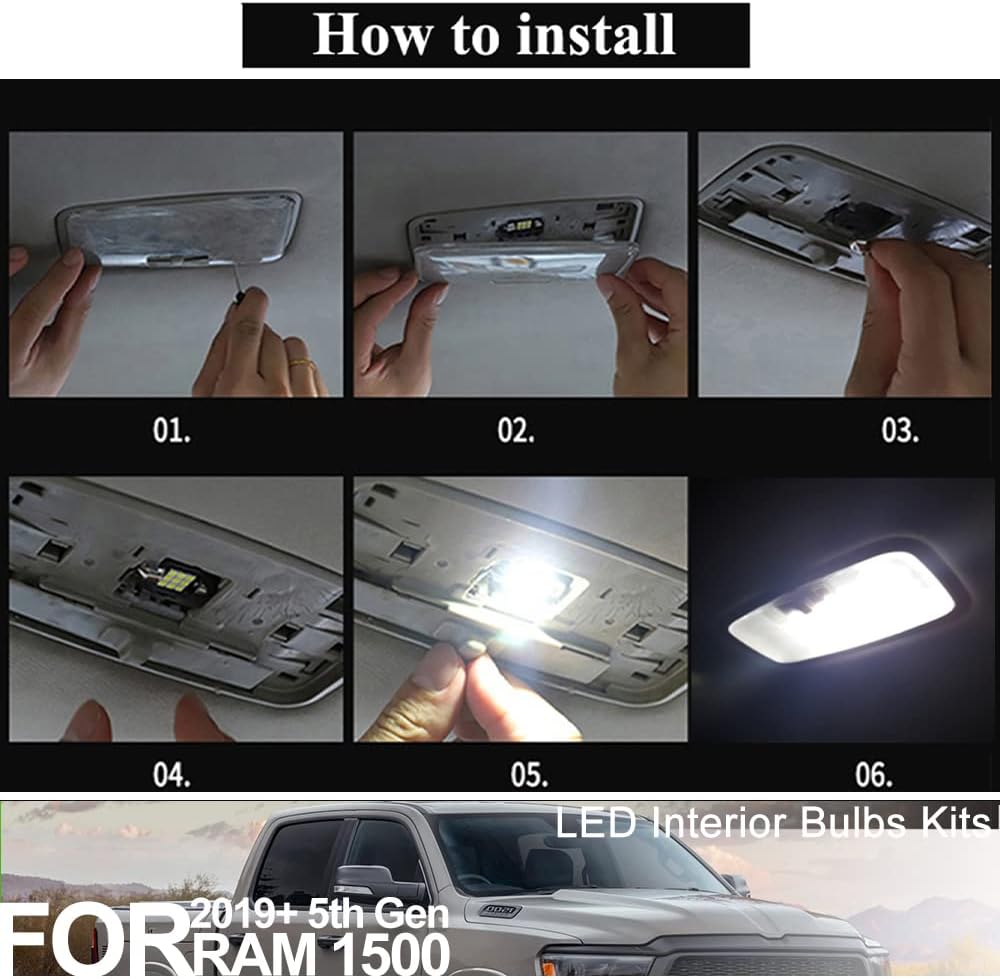 How to install

01.

02.

03.

04.

05.

06.

LED Interior Bulbs Kits

FOR 2019+ 5th Gen RAM 1500