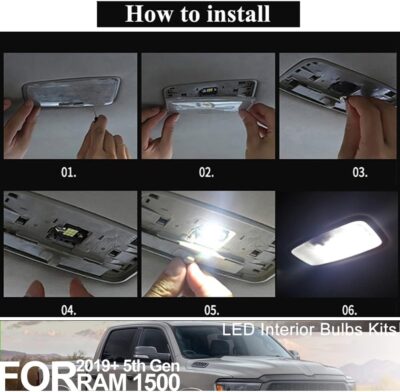 How to install

01.

02.

03.

04.

05.

06.

LED Interior Bulbs Kits

FOR 2019+ 5th Gen
RAM 1500