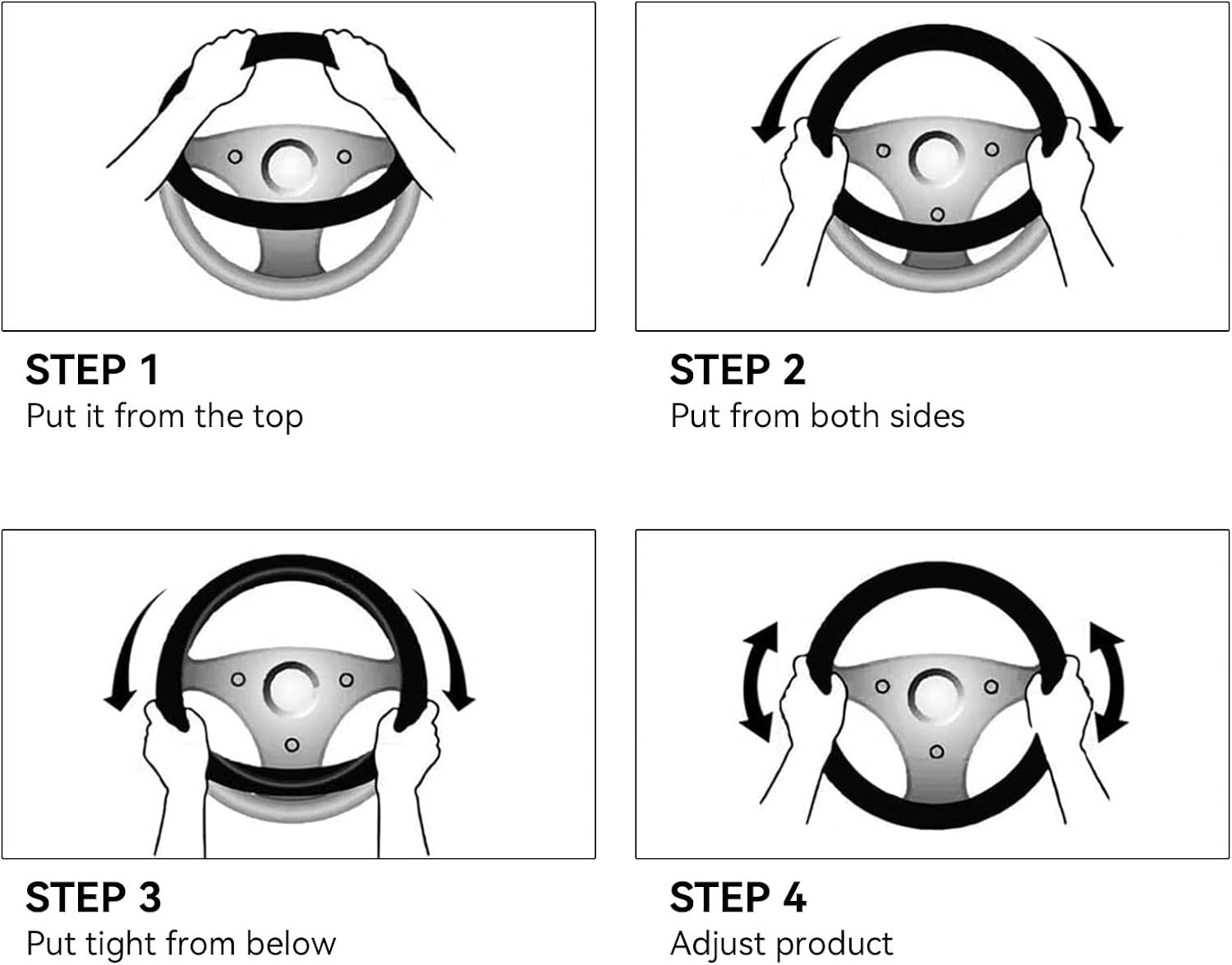 STEP 1
Put it from the top

STEP 2
Put from both sides

STEP 3
Put tight from below

STEP 4
Adjust product