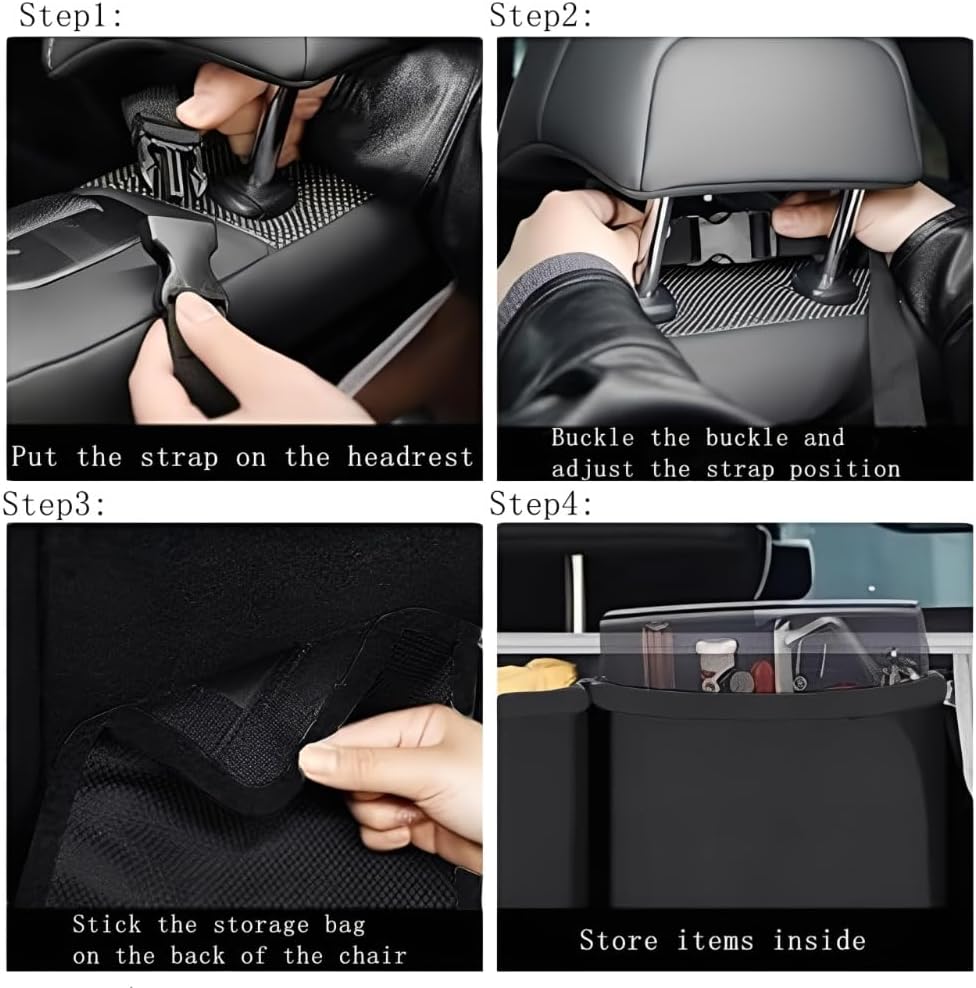 Step1:

Put the strap on the headrest

Step2:

Buckle the buckle and adjust the strap position

Step3:

Stick the storage bag on the back of the chair

Step4:

Store items inside