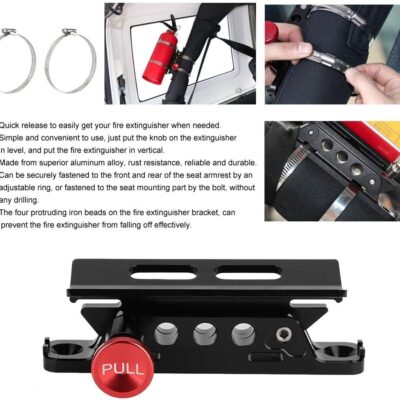 Quick release to easily get your fire extinguisher when needed.
Simple and convenient to use, just put the knob on the extinguisher in level, and put the fire extinguisher in vertical.
Made from superior aluminum alloy, rust resistance, reliable and durable.
Can be securely fastened to the front and rear of the seat armrest by an adjustable ring, or fastened to the seat mounting part by the bolt, without any drilling.
The four protruding iron beads on the fire extinguisher bracket, can prevent the fire extinguisher from falling off effectively.

PULL