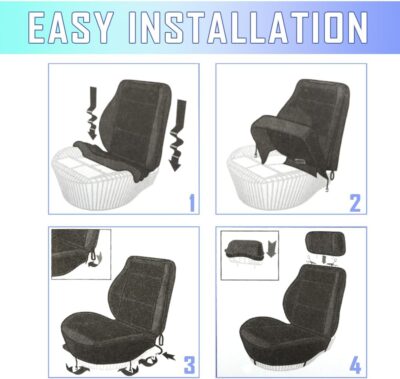 EASY INSTALLATION

1

2

3

4