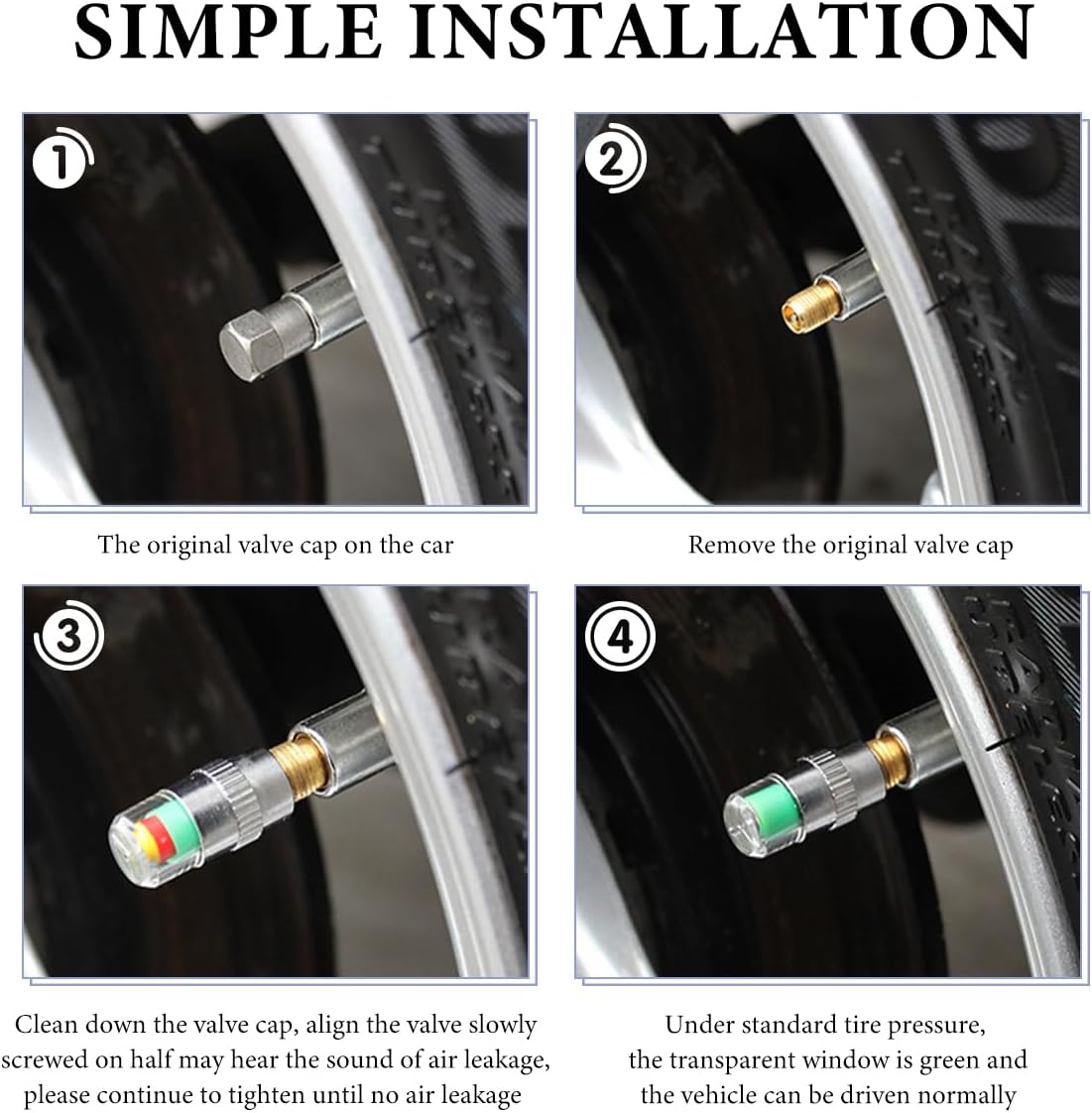 SIMPLE INSTALLATION

1

The original valve cap on the car

2

Remove the original valve cap

3

Clean down the valve cap, align the valve slowly screwed on half may hear the sound of air leakage, please continue to tighten until no air leakage

4

Under standard tire pressure, the transparent window is green and the vehicle can be driven normally