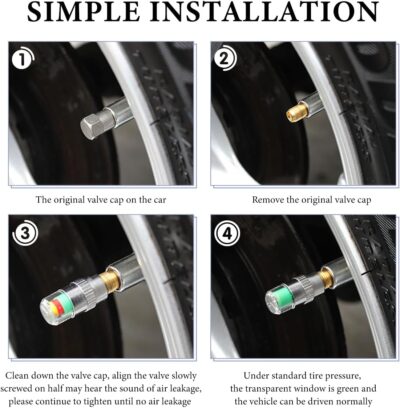 SIMPLE INSTALLATION

1

The original valve cap on the car

2

Remove the original valve cap

3

Clean down the valve cap, align the valve slowly screwed on half may hear the sound of air leakage, please continue to tighten until no air leakage

4

Under standard tire pressure, the transparent window is green and the vehicle can be driven normally