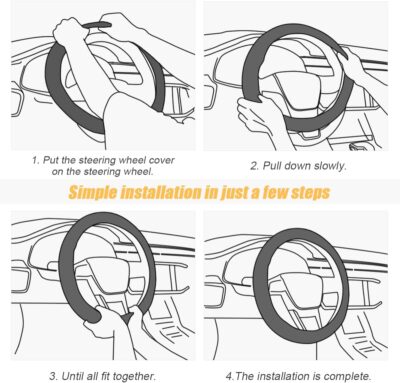 1. Put the steering wheel cover on the steering wheel.

2. Pull down slowly.

Simple installation in just a few steps

3. Until all fit together.

4.The installation is complete.