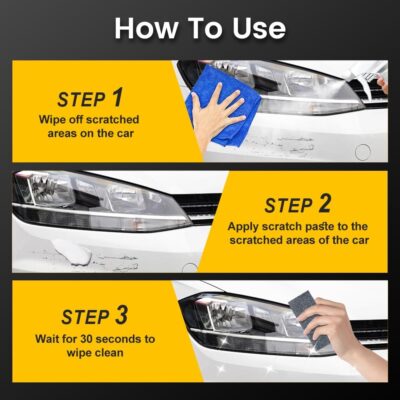 How To Use

STEP 1
Wipe off scratched areas on the car

STEP 2
Apply scratch paste to the scratched areas of the car

STEP 3
Wait for 30 seconds to wipe clean