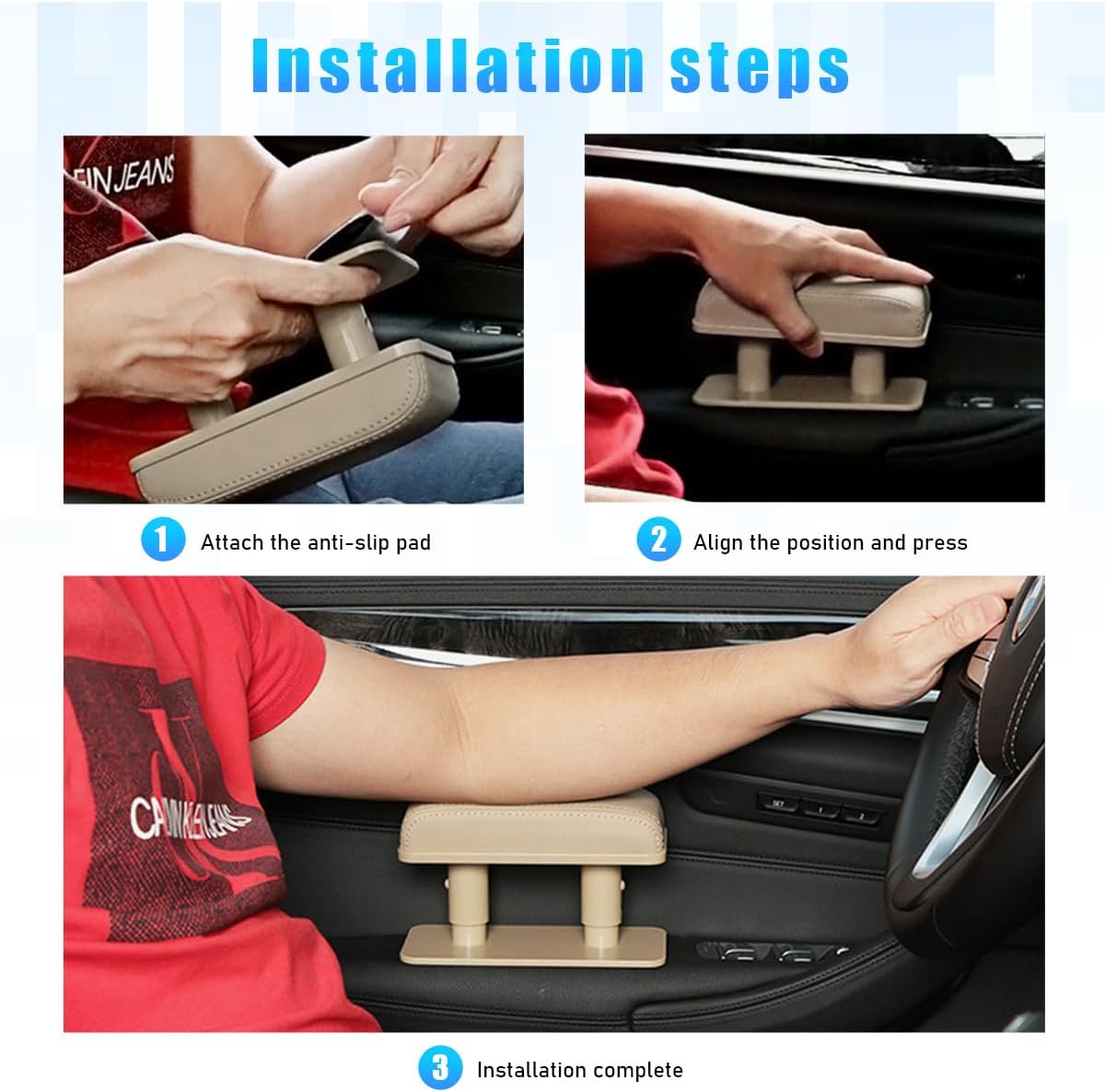 Installation steps

EIN JEANS

1 Attach the anti-slip pad

2 Align the position and press

CALVIN KLEIN JEANS

SET 1 2

3 Installation complete