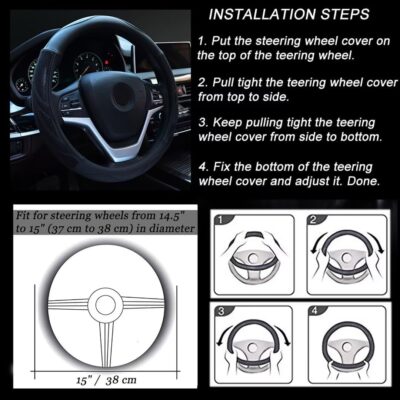 INSTALLATION STEPS

1. Put the steering wheel cover on the top of the teering wheel.

2. Pull tight the teering wheel cover from top to side.

3. Keep pulling tight the teering wheel cover from side to bottom.

4. Fix the bottom of the teering wheel cover and adjust it. Done.

Fit for steering wheels from 14.5" to 15" (37 cm to 38 cm) in diameter

15" / 38 cm

1

2

3

4