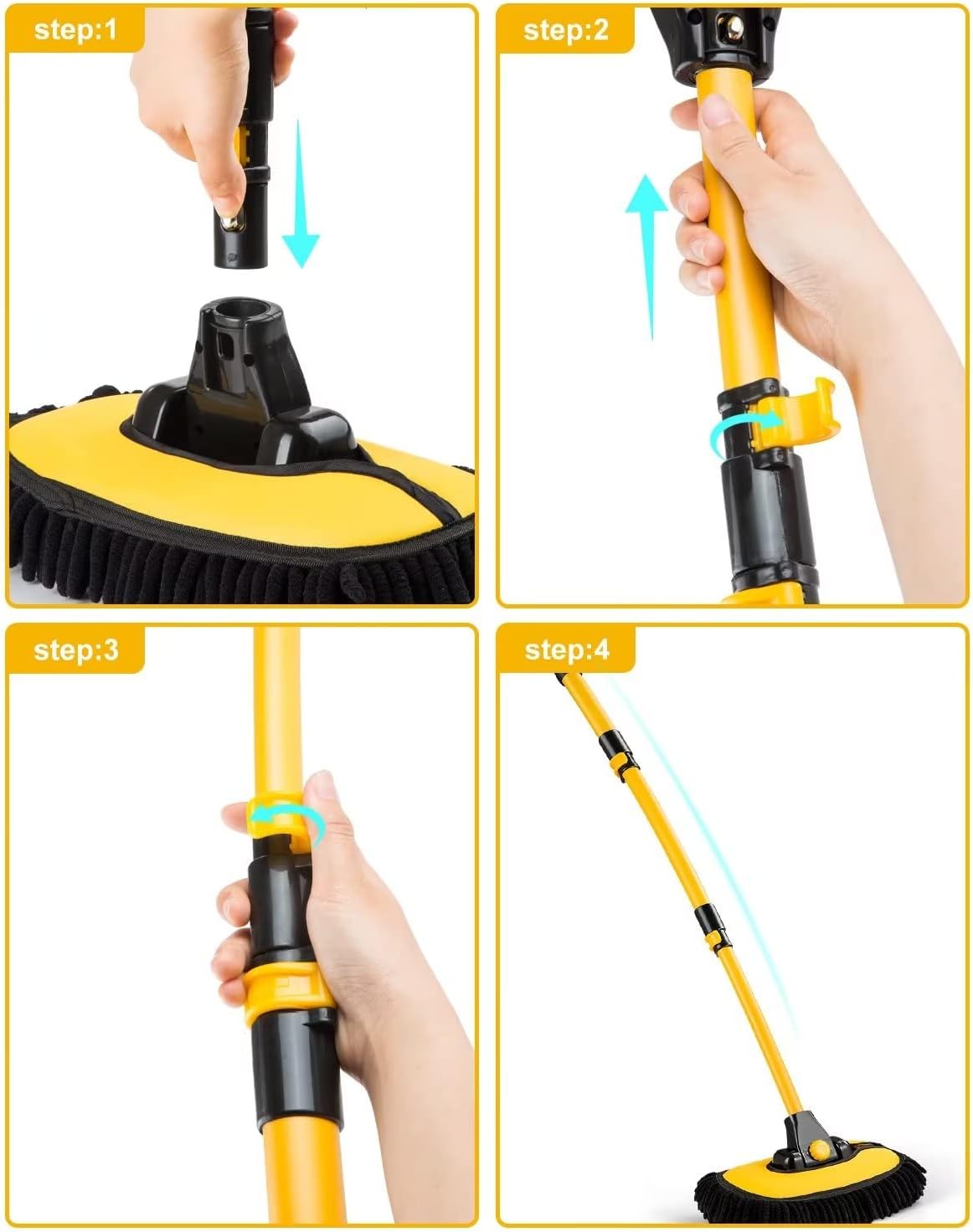 step:1

step:2

step:3

step:4