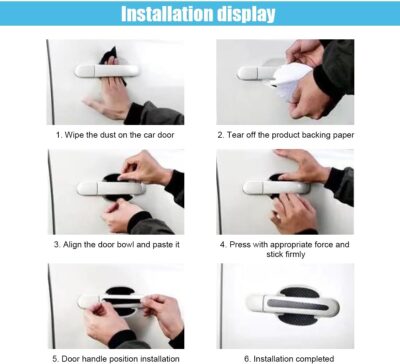 Installation display

1. Wipe the dust on the car door

2. Tear off the product backing paper

3. Align the door bowl and paste it

4. Press with appropriate force and stick firmly

5. Door handle position installation

6. Installation completed