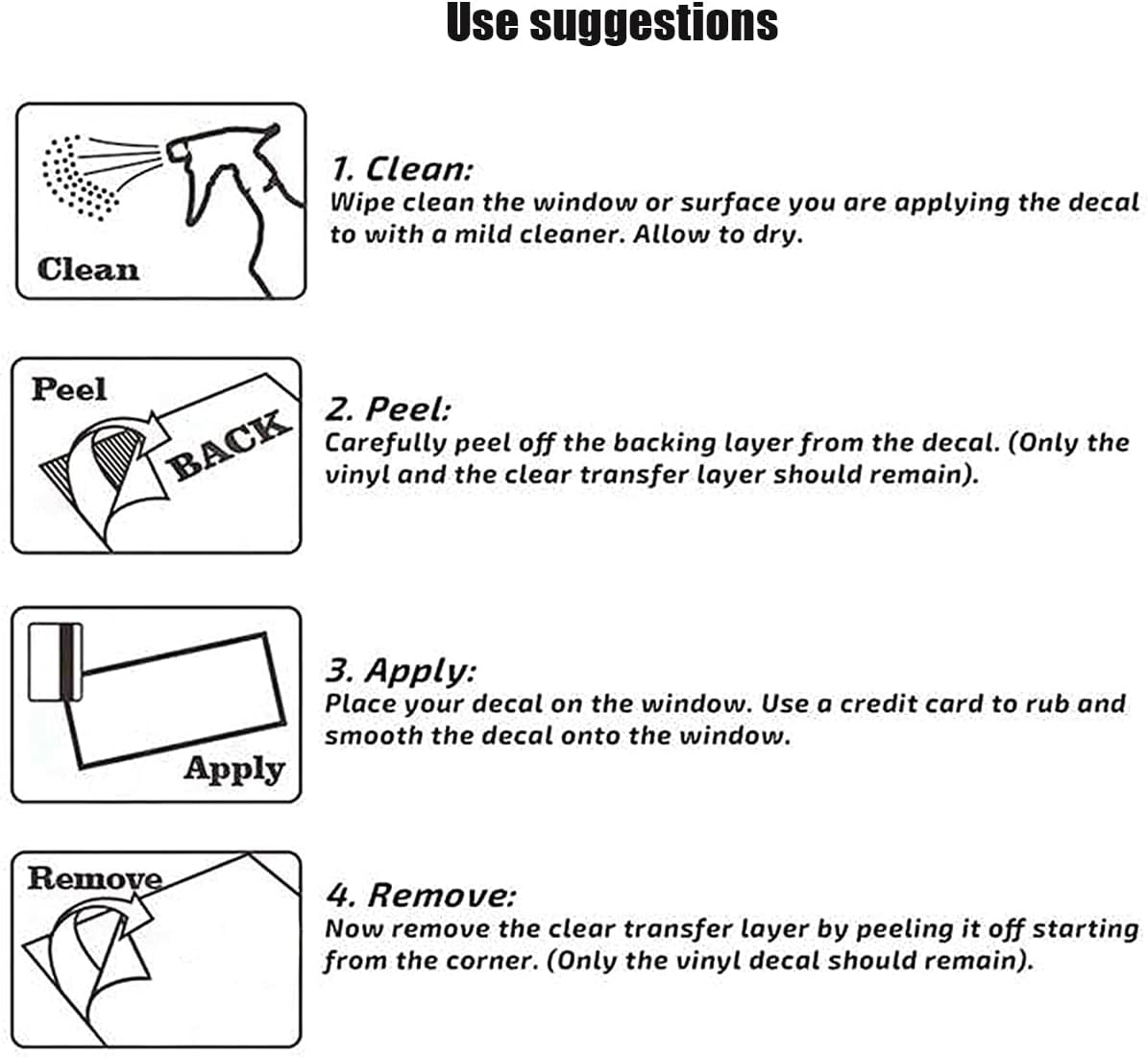 Use suggestions

Clean

1. Clean:
Wipe clean the window or surface you are applying the decal to with a mild cleaner. Allow to dry.

Peel

BACK

2. Peel:
Carefully peel off the backing layer from the decal. (Only the vinyl and the clear transfer layer should remain).

Apply

3. Apply:
Place your decal on the window. Use a credit card to rub and smooth the decal onto the window.

Remove

4. Remove:
Now remove the clear transfer layer by peeling it off starting from the corner. (Only the vinyl decal should remain).