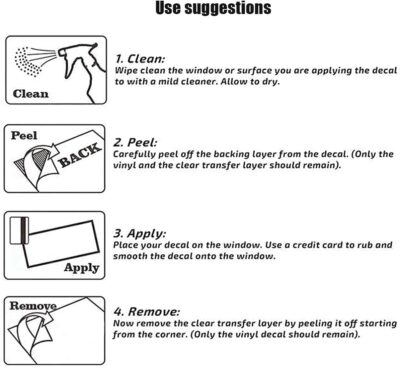 Use suggestions

Clean

1. Clean:
Wipe clean the window or surface you are applying the decal to with a mild cleaner. Allow to dry.

Peel

BACK

2. Peel:
Carefully peel off the backing layer from the decal. (Only the vinyl and the clear transfer layer should remain).

Apply

3. Apply:
Place your decal on the window. Use a credit card to rub and smooth the decal onto the window.

Remove

4. Remove:
Now remove the clear transfer layer by peeling it off starting from the corner. (Only the vinyl decal should remain).