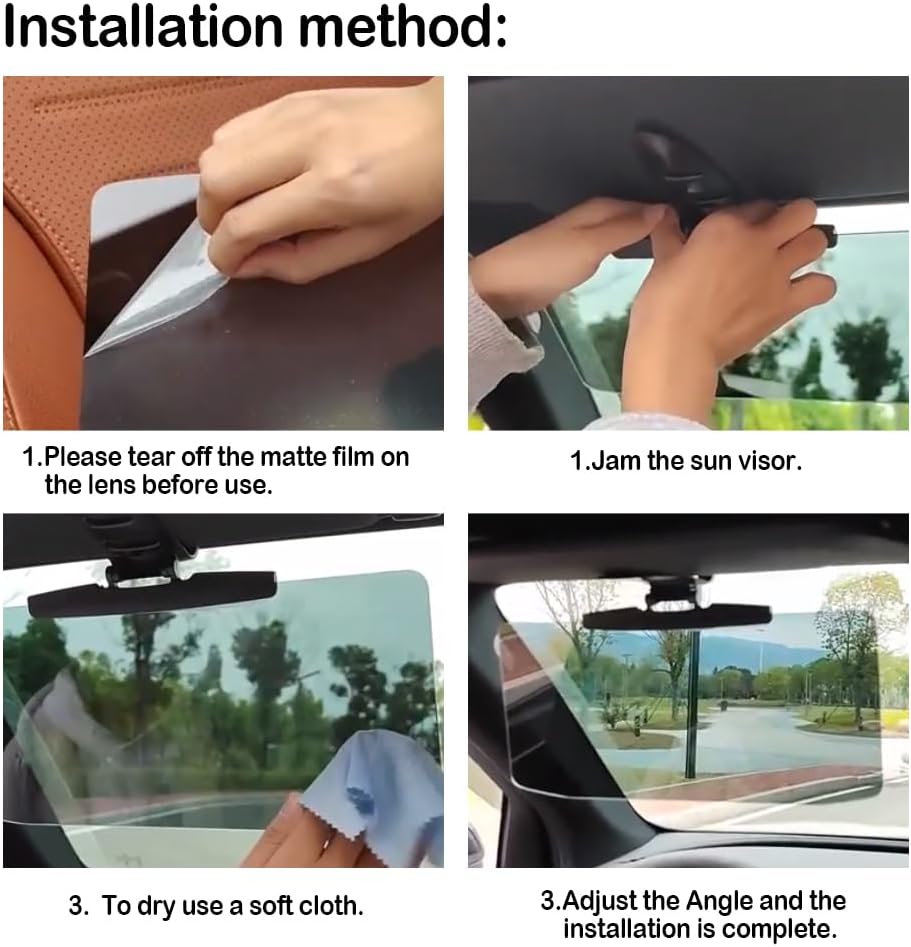 Installation method:

1.Please tear off the matte film on the lens before use.

1.Jam the sun visor.

3. To dry use a soft cloth.

3.Adjust the Angle and the installation is complete.