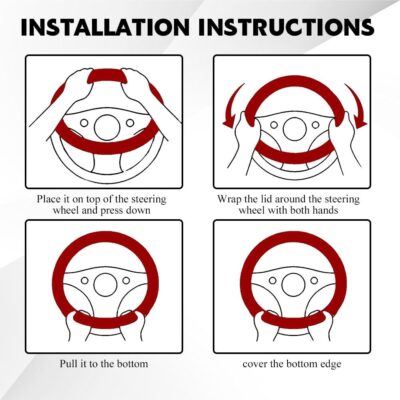 INSTALLATION INSTRUCTIONS

Place it on top of the steering wheel and press down

Wrap the lid around the steering wheel with both hands

Pull it to the bottom

cover the bottom edge