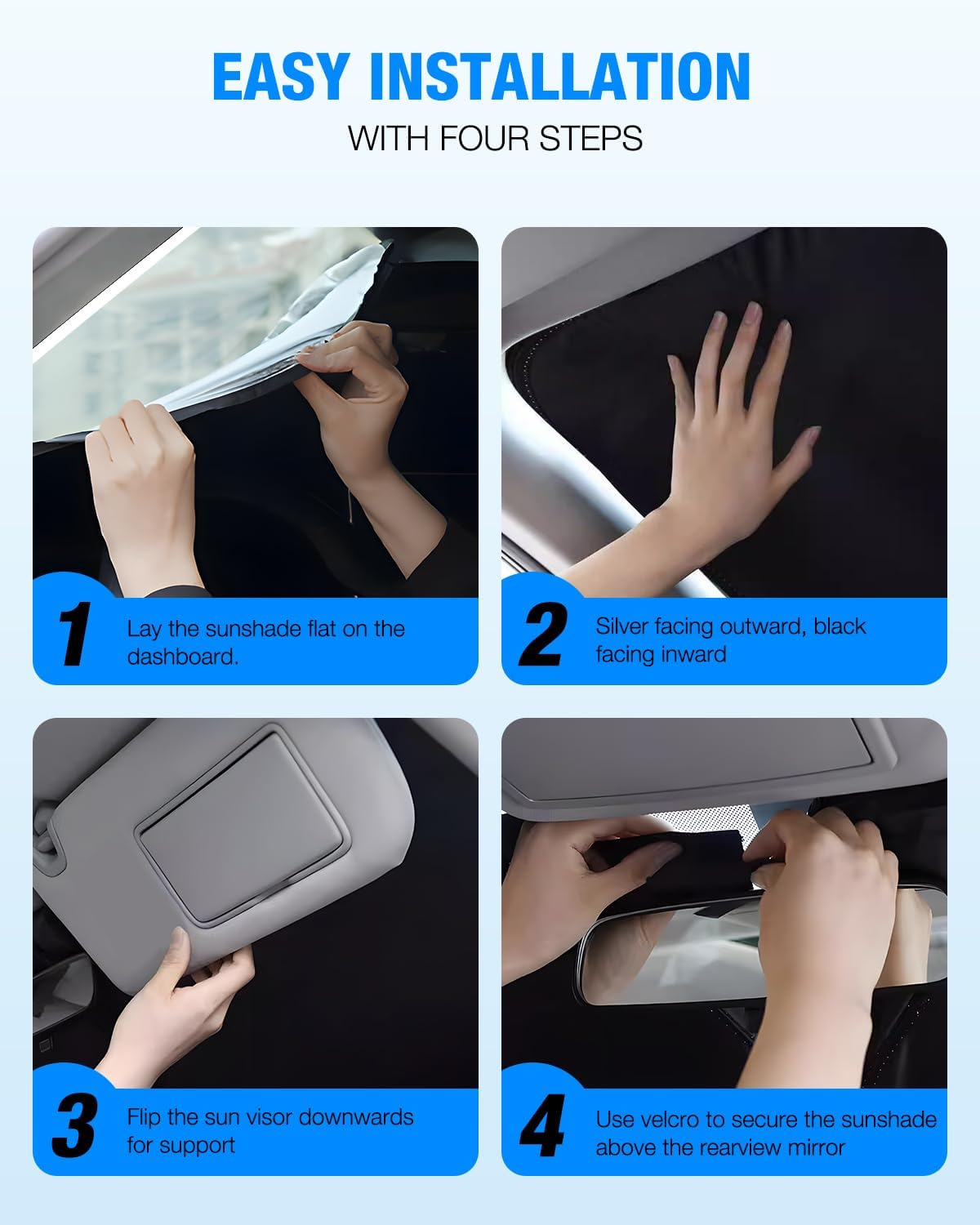 EASY INSTALLATION

WITH FOUR STEPS

1 Lay the sunshade flat on the dashboard.

2 Silver facing outward, black facing inward

3 Flip the sun visor downwards for support

4 Use velcro to secure the sunshade above the rearview mirror