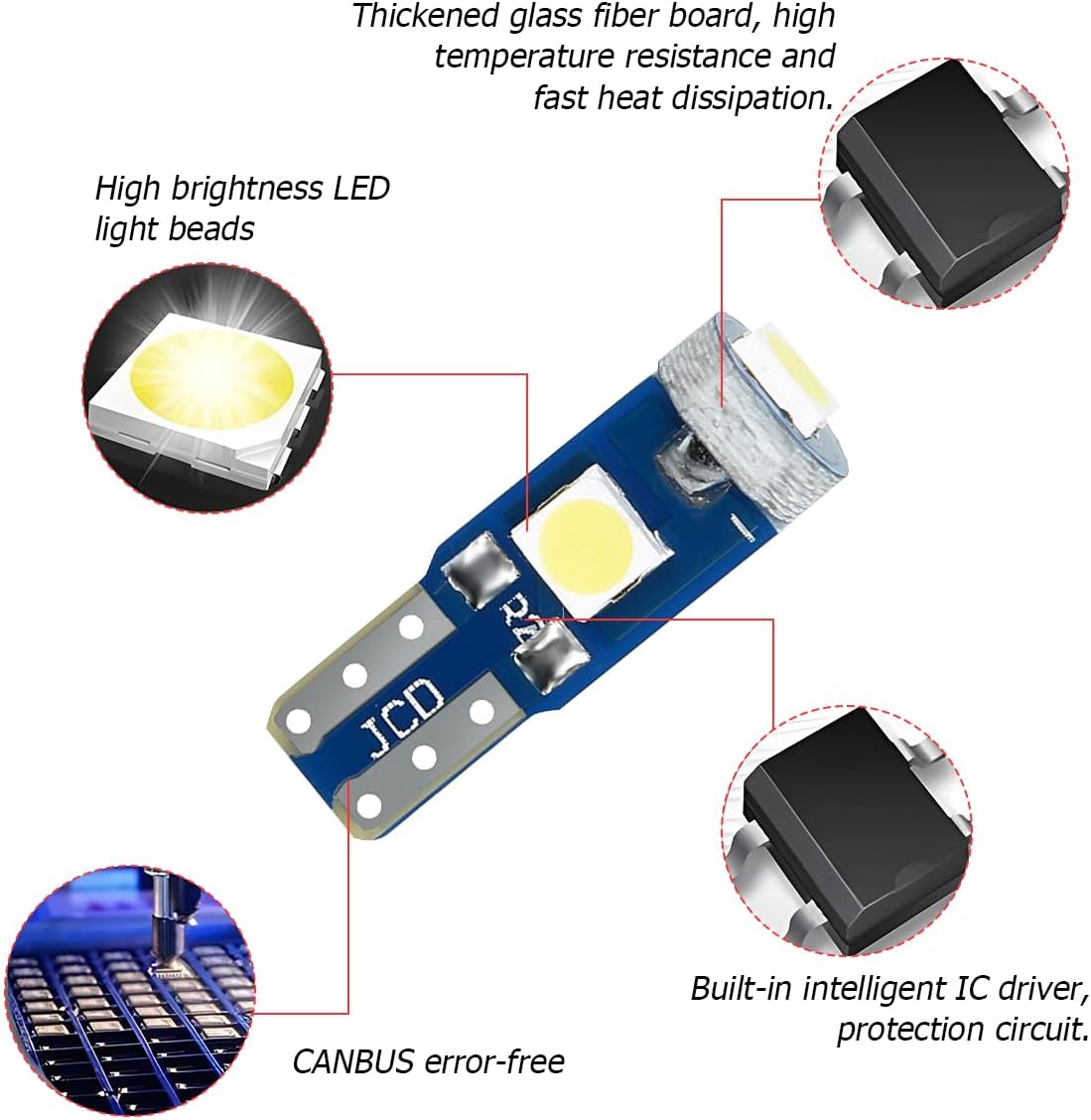 Thickened glass fiber board, high temperature resistance and fast heat dissipation.

High brightness LED light beads

R2

JCD

Built-in intelligent IC driver, protection circuit.

CANBUS error-free