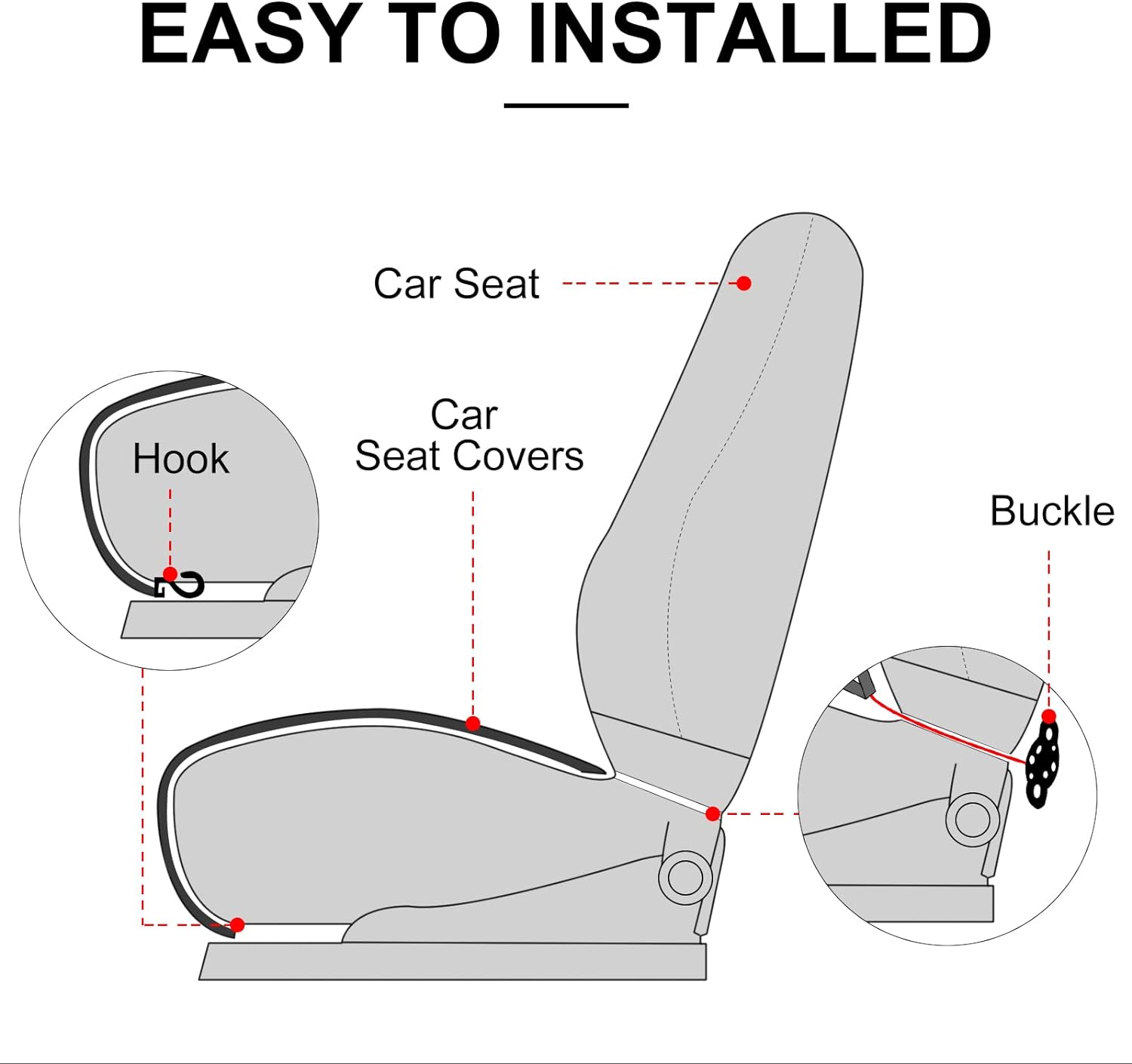 EASY TO INSTALLED

Car Seat

Hook

Car Seat Covers

Buckle