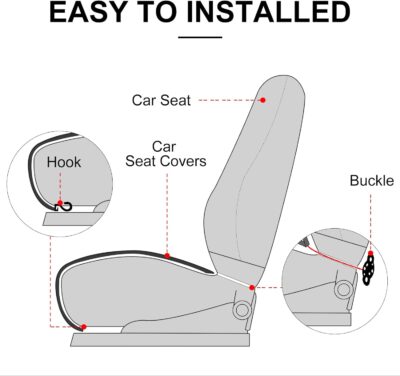 EASY TO INSTALLED

Car Seat

Hook

Car
Seat Covers

Buckle