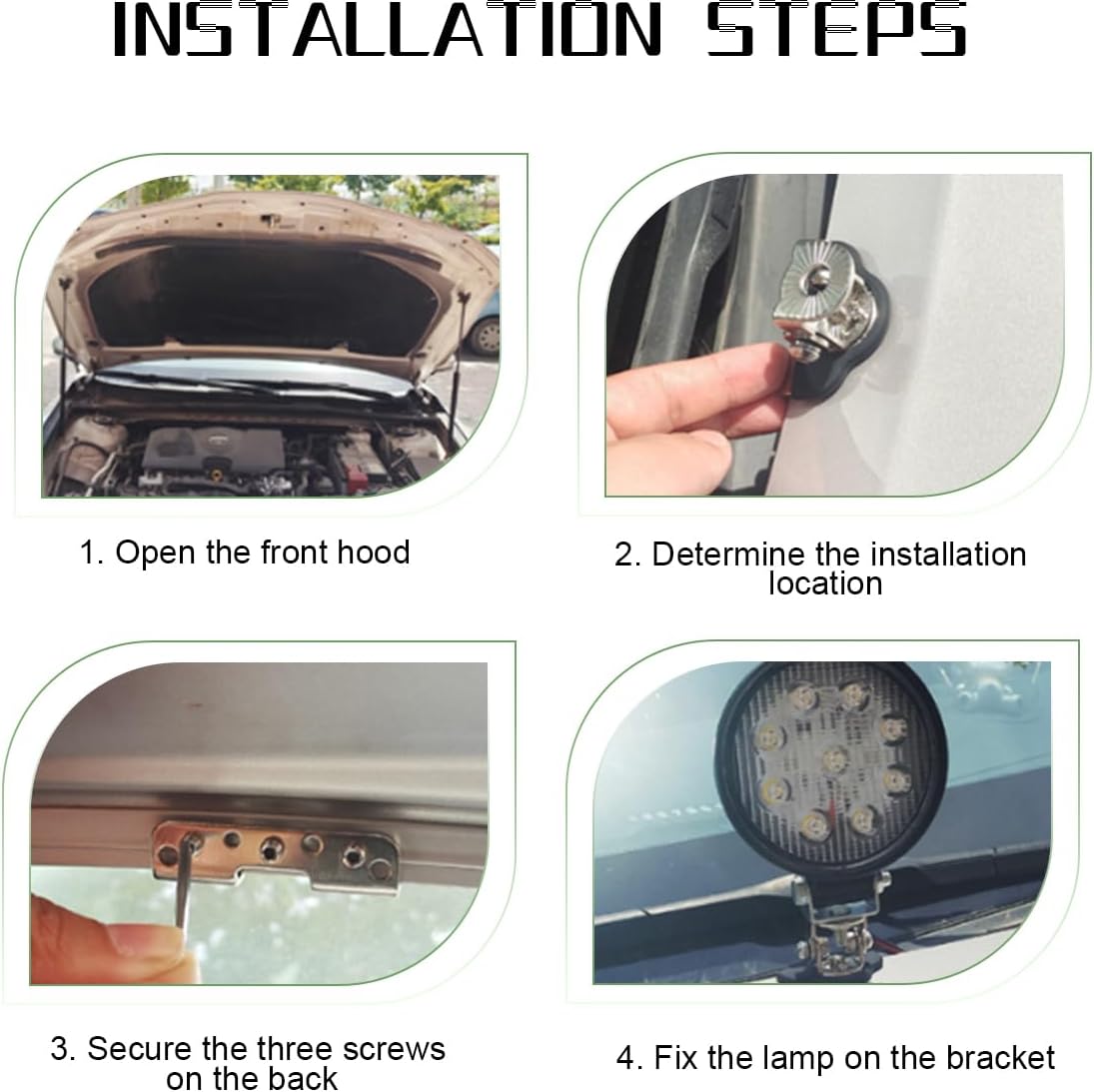 INSTALLATION STEPS

1. Open the front hood

2. Determine the installation location

3. Secure the three screws on the back

4. Fix the lamp on the bracket