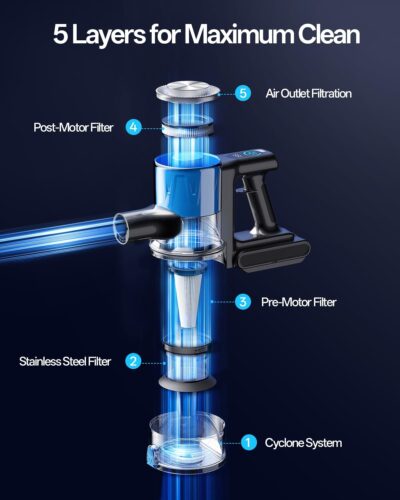 5 Layers for Maximum Clean

5 Air Outlet Filtration

Post-Motor Filter 4

3 Pre-Motor Filter

Stainless Steel Filter 2

1 Cyclone System