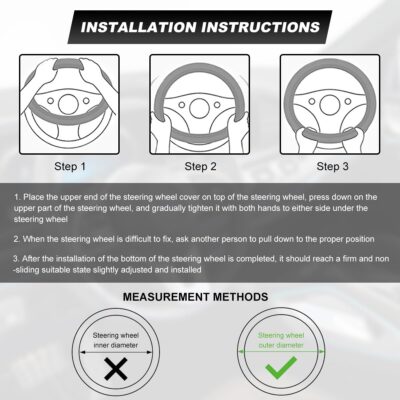 INSTALLATION INSTRUCTIONS

Step 1

Step 2

Step 3

1. Place the upper end of the steering wheel cover on top of the steering wheel, press down on the upper part of the steering wheel, and gradually tighten it with both hands to either side under the steering wheel

2. When the steering wheel is difficult to fix, ask another person to pull down to the proper position

3. After the installation of the bottom of the steering wheel is completed, it should reach a firm and non -sliding suitable state slightly adjusted and installed

MEASUREMENT METHODS

Steering wheel inner diameter

Steering wheel outer diameter