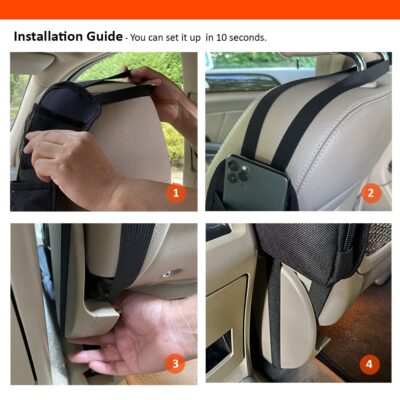 Installation Guide - You can set it up in 10 seconds.

1

2

3

4