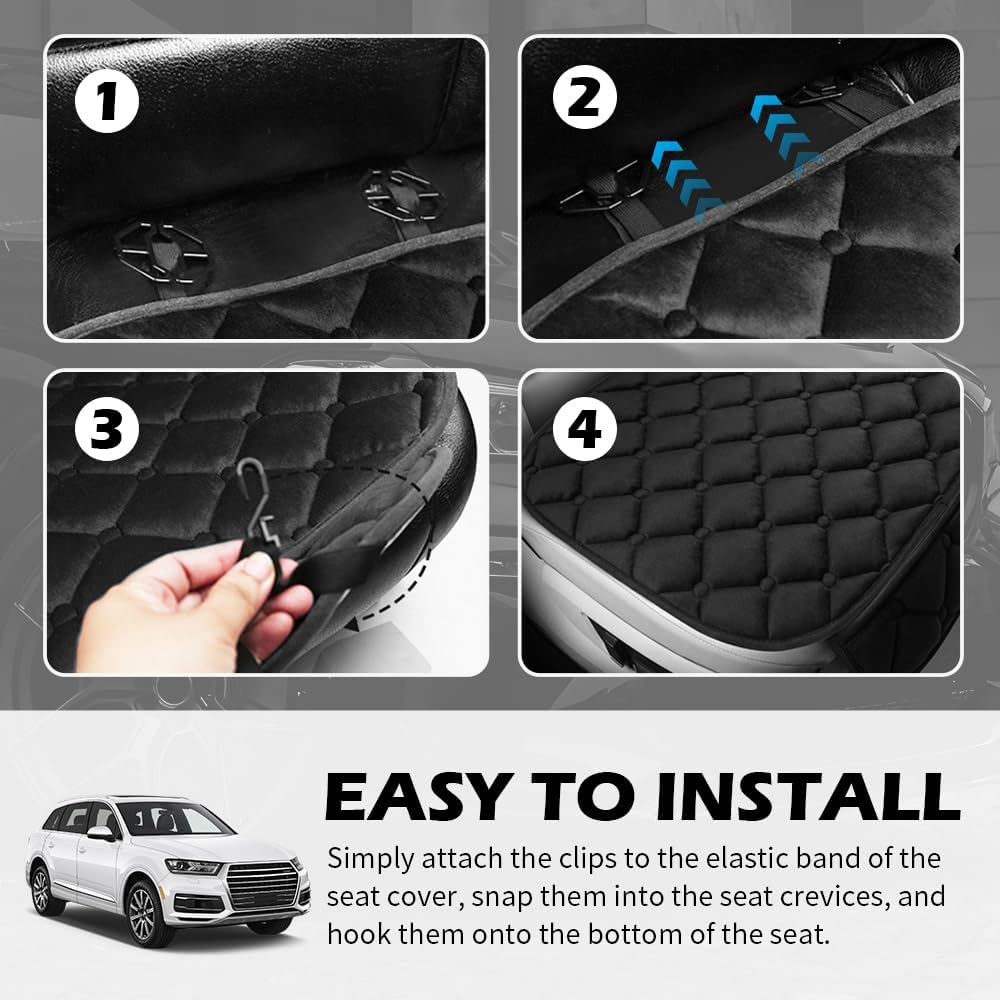 1

2

3

4

EASY TO INSTALL

Simply attach the clips to the elastic band of the seat cover, snap them into the seat crevices, and hook them onto the bottom of the seat.