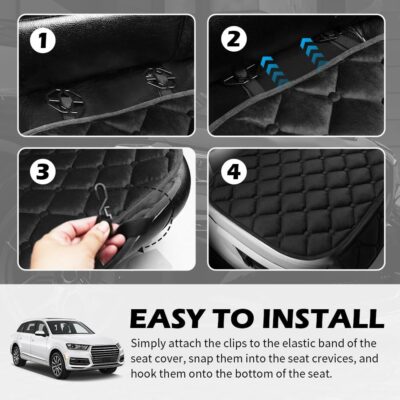 1

2

3

4

EASY TO INSTALL

Simply attach the clips to the elastic band of the seat cover, snap them into the seat crevices, and hook them onto the bottom of the seat.