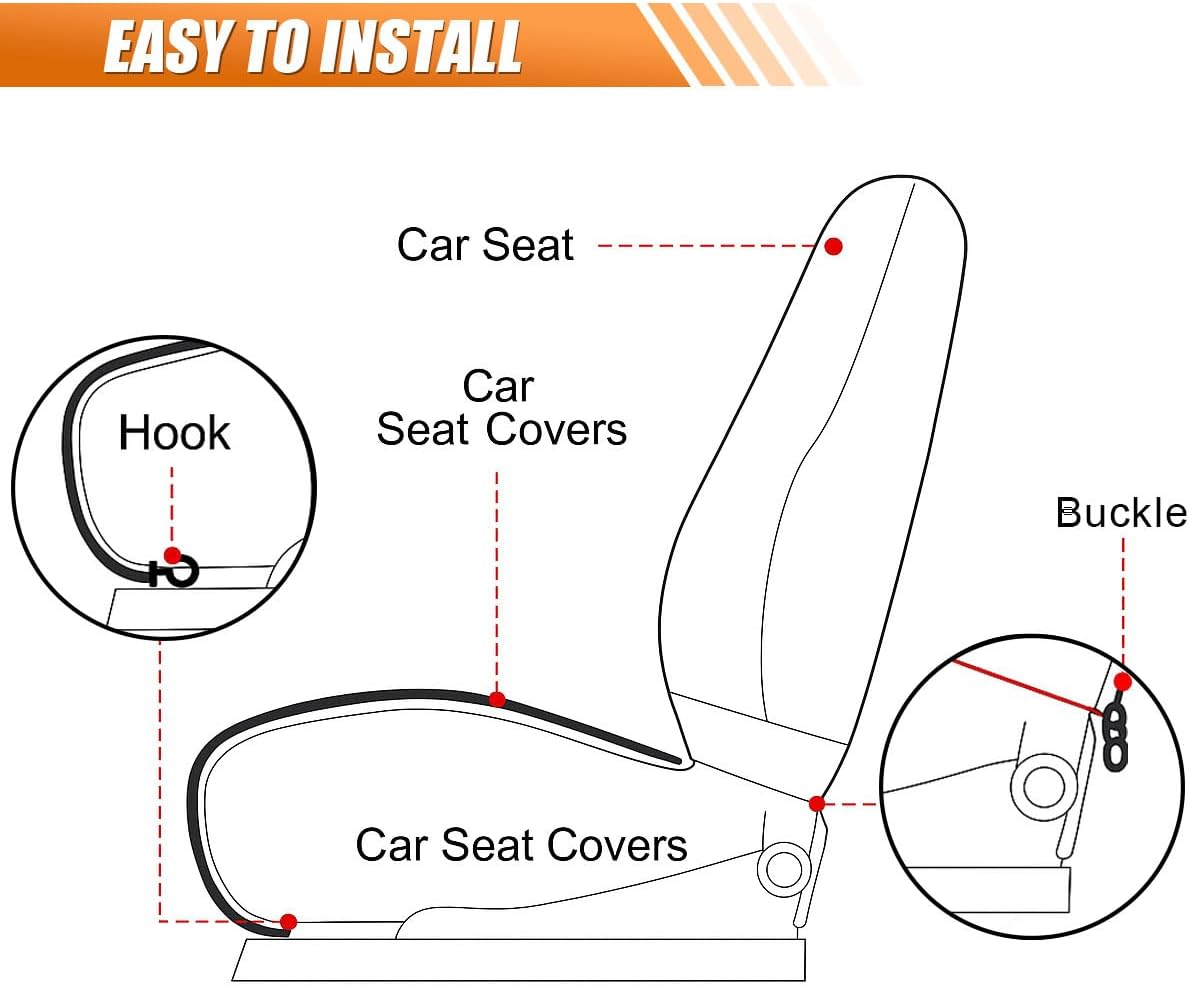 EASY TO INSTALL

Car Seat

Hook

Car Seat Covers

Buckle

Car Seat Covers