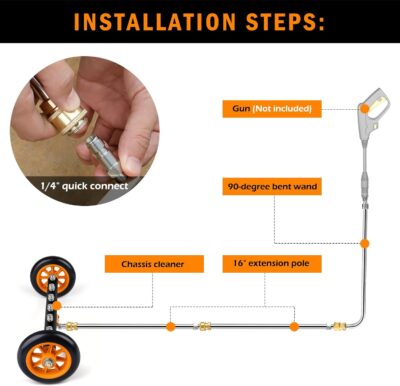 INSTALLATION STEPS:

1/4" quick connect

Gun (Not included)

90-degree bent wand

Chassis cleaner

16" extension pole