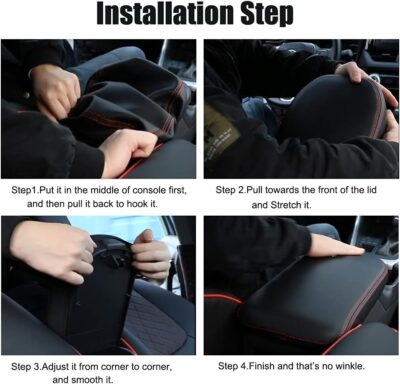 Installation Step

Step1.Put it in the middle of console first, and then pull it back to hook it.

Step 2.Pull towards the front of the lid and Stretch it.

Step 3.Adjust it from corner to corner, and smooth it.

Step 4.Finish and that's no winkle.