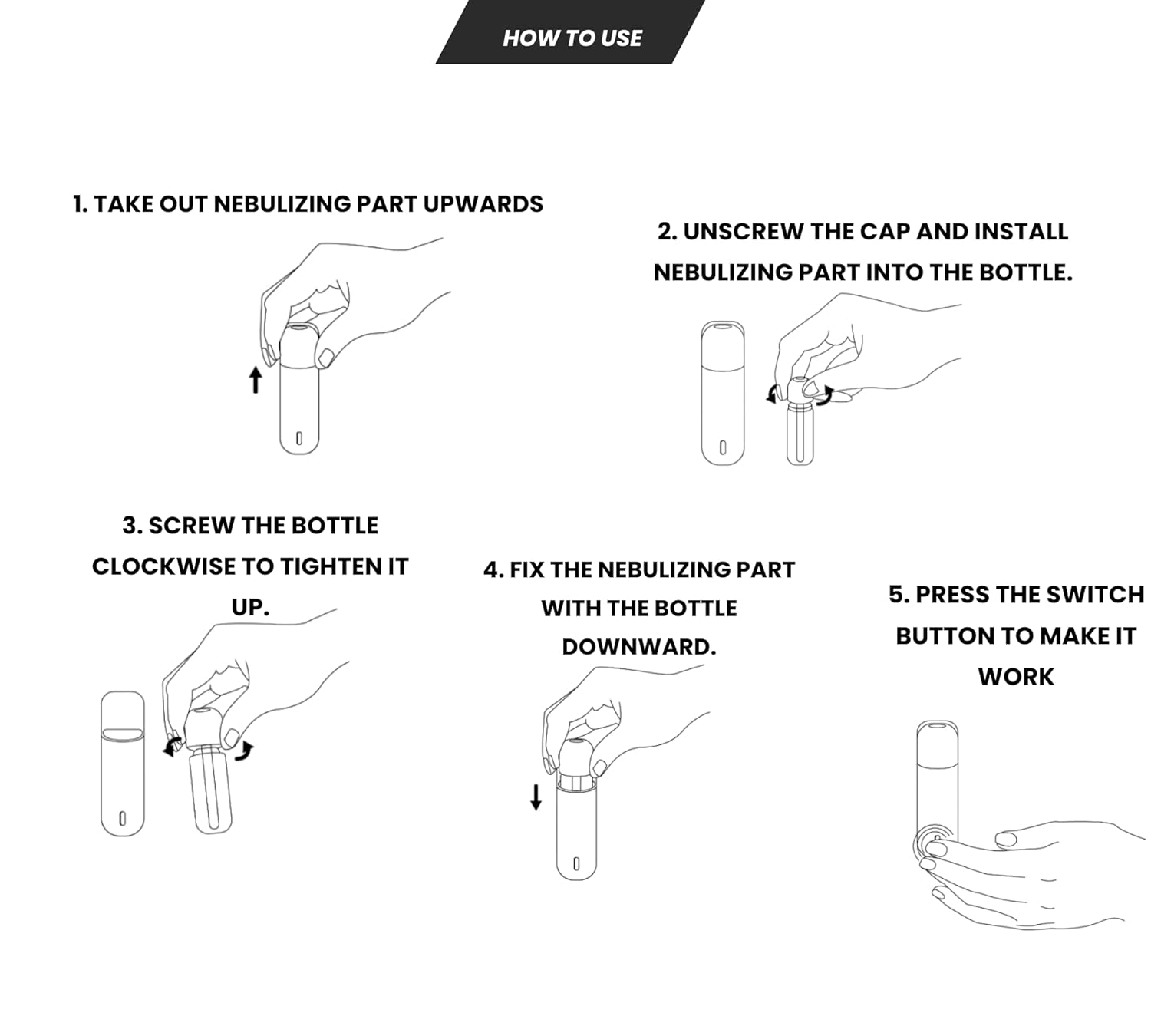 HOW TO USE

1. TAKE OUT NEBULIZING PART UPWARDS

2. UNSCREW THE CAP AND INSTALL NEBULIZING PART INTO THE BOTTLE.

3. SCREW THE BOTTLE CLOCKWISE TO TIGHTEN IT UP.

4. FIX THE NEBULIZING PART WITH THE BOTTLE DOWNWARD.

5. PRESS THE SWITCH BUTTON TO MAKE IT WORK