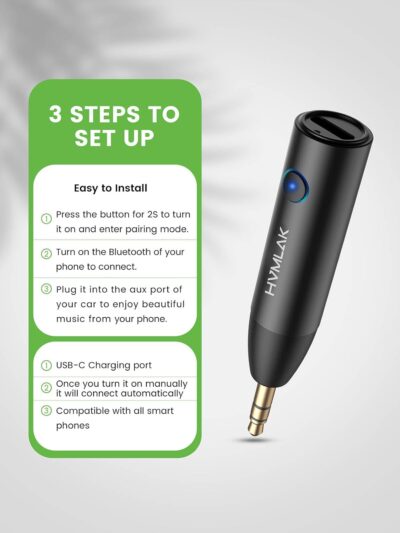 3 STEPS TO SET UP

Easy to Install

① Press the button for 2S to turn it on and enter pairing mode.

② Turn on the Bluetooth of your phone to connect.

③ Plug it into the aux port of your car to enjoy beautiful music from your phone.

① USB-C Charging port

② Once you turn it on manually it will connect automatically

③ Compatible with all smart phones

HVMLAK