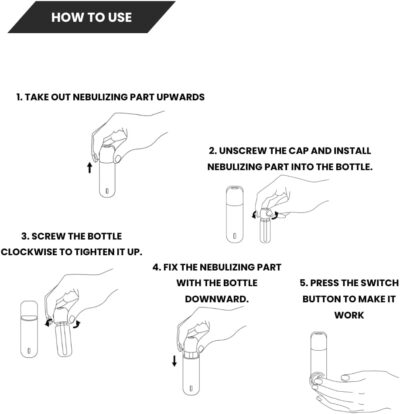 HOW TO USE

1. TAKE OUT NEBULIZING PART UPWARDS

2. UNSCREW THE CAP AND INSTALL NEBULIZING PART INTO THE BOTTLE.

3. SCREW THE BOTTLE CLOCKWISE TO TIGHTEN IT UP.

4. FIX THE NEBULIZING PART WITH THE BOTTLE DOWNWARD.

5. PRESS THE SWITCH BUTTON TO MAKE IT WORK