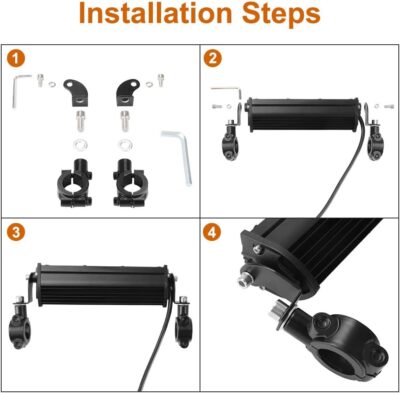 Installation Steps

1

2

3

4