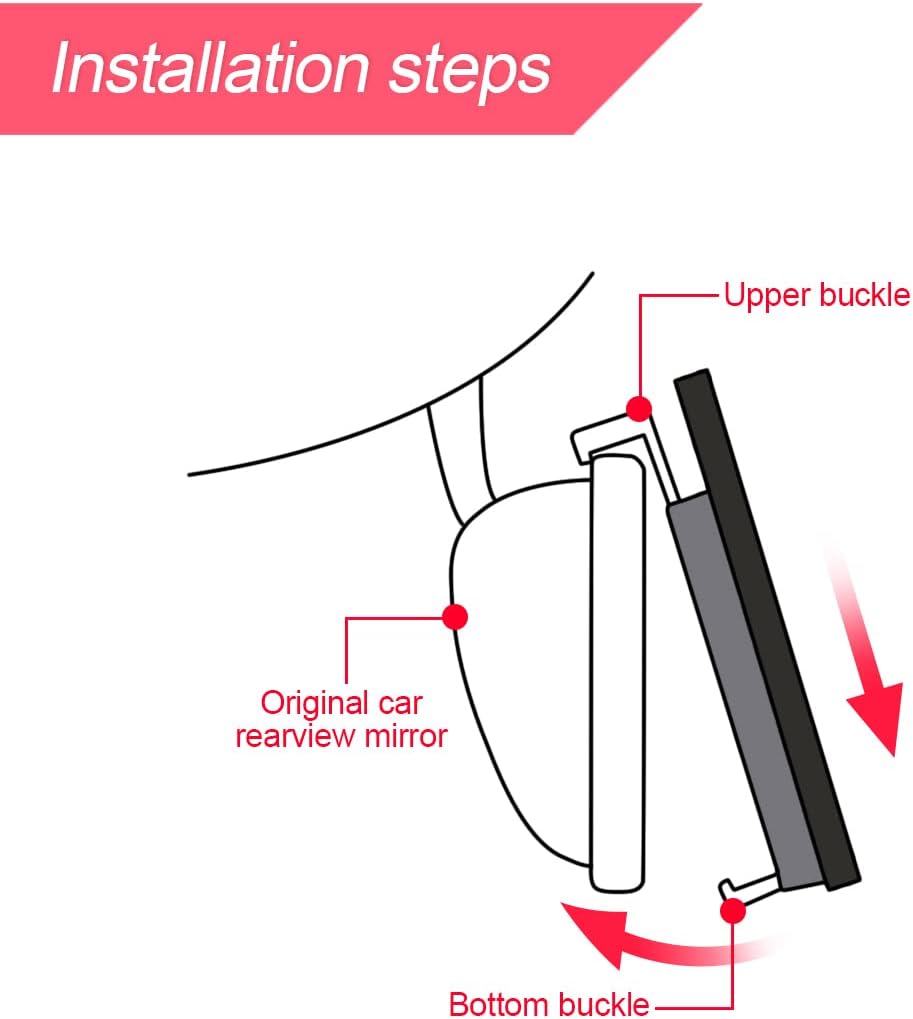 Installation steps

Upper buckle

Original car rearview mirror

Bottom buckle