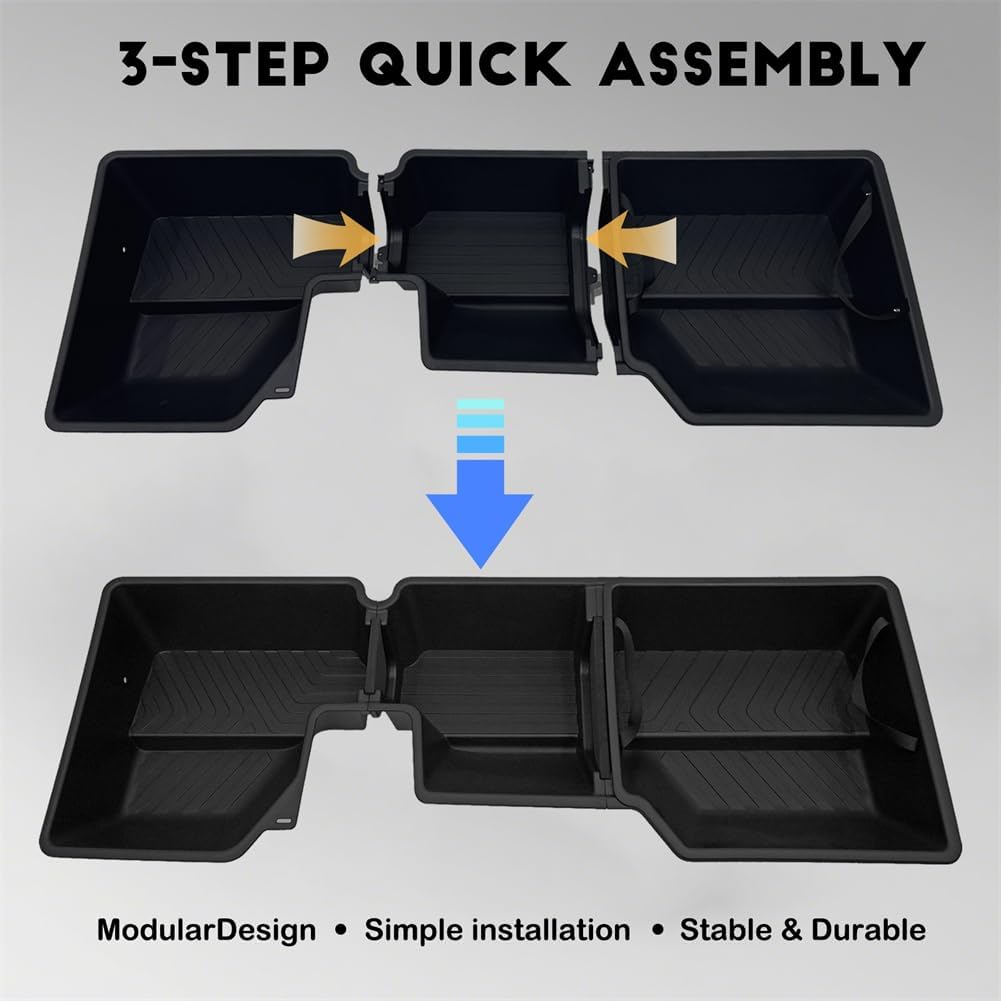 3-STEP QUICK ASSEMBLY

ModularDesign • Simple installation • Stable & Durable