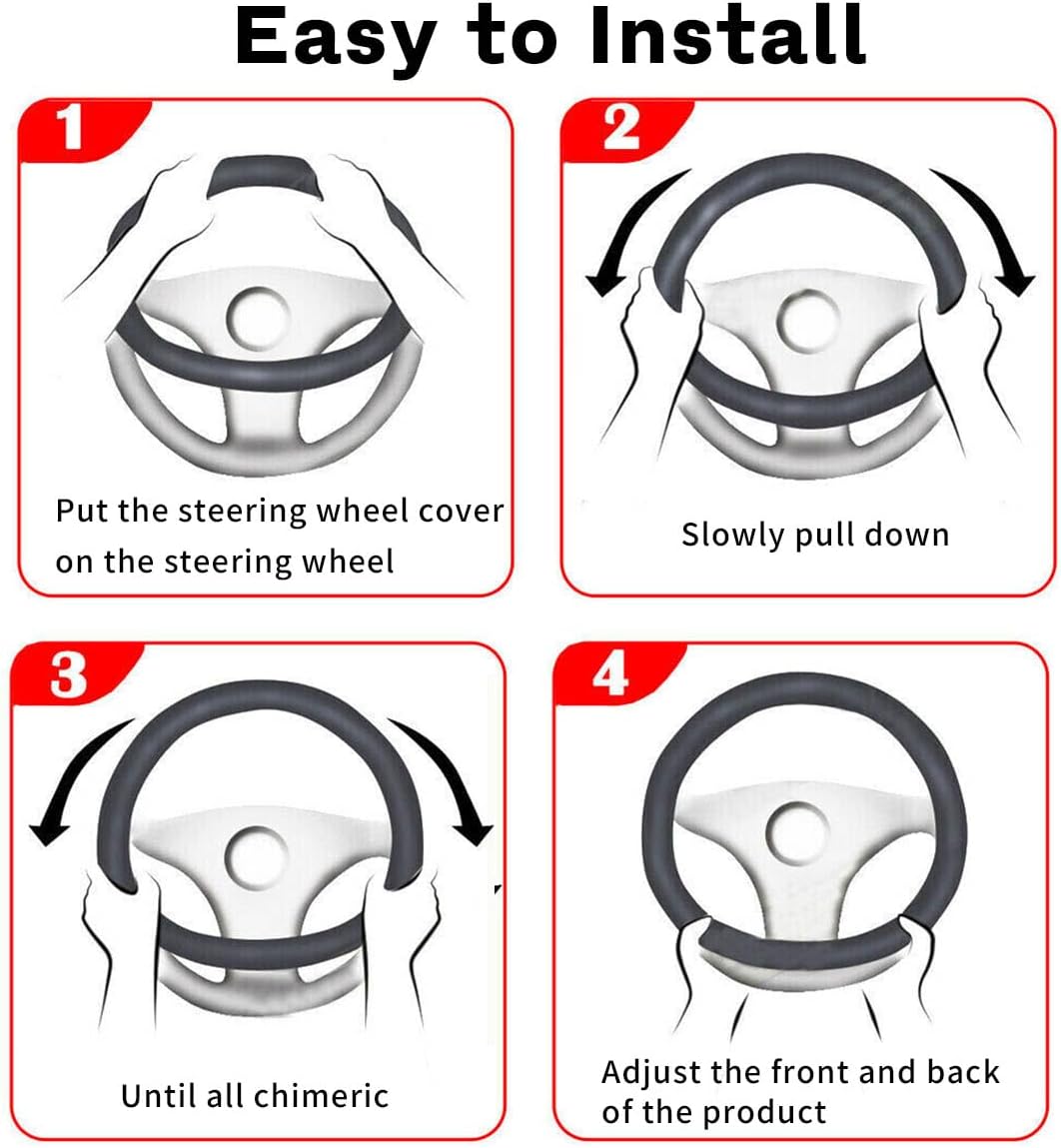 Easy to Install

1

Put the steering wheel cover on the steering wheel

2

Slowly pull down

3

Until all chimeric

4

Adjust the front and back of the product