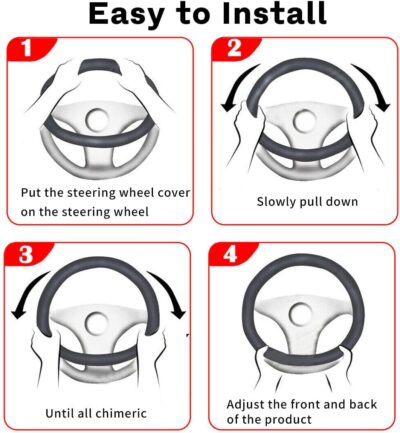 Easy to Install

1

Put the steering wheel cover on the steering wheel

2

Slowly pull down

3

Until all chimeric

4

Adjust the front and back of the product