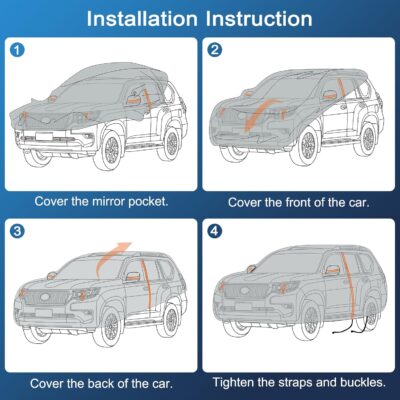 Installation Instruction

1
Cover the mirror pocket.

2
Cover the front of the car.

3
Cover the back of the car.

4
Tighten the straps and buckles.