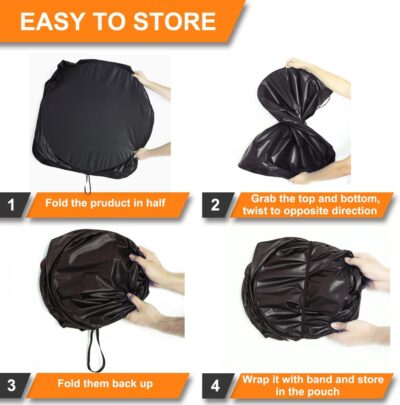 EASY TO STORE

1 Fold the pruduct in half

2 Grab the top and bottom, twist to opposite direction

3 Fold them back up

4 Wrap it with band and store in the pouch