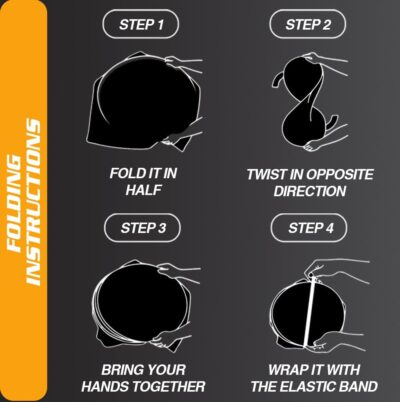 FOLDING INSTRUCTIONS

STEP 1

FOLD IT IN HALF

STEP 2

TWIST IN OPPOSITE DIRECTION

STEP 3

BRING YOUR HANDS TOGETHER

STEP 4

WRAP IT WITH THE ELASTIC BAND