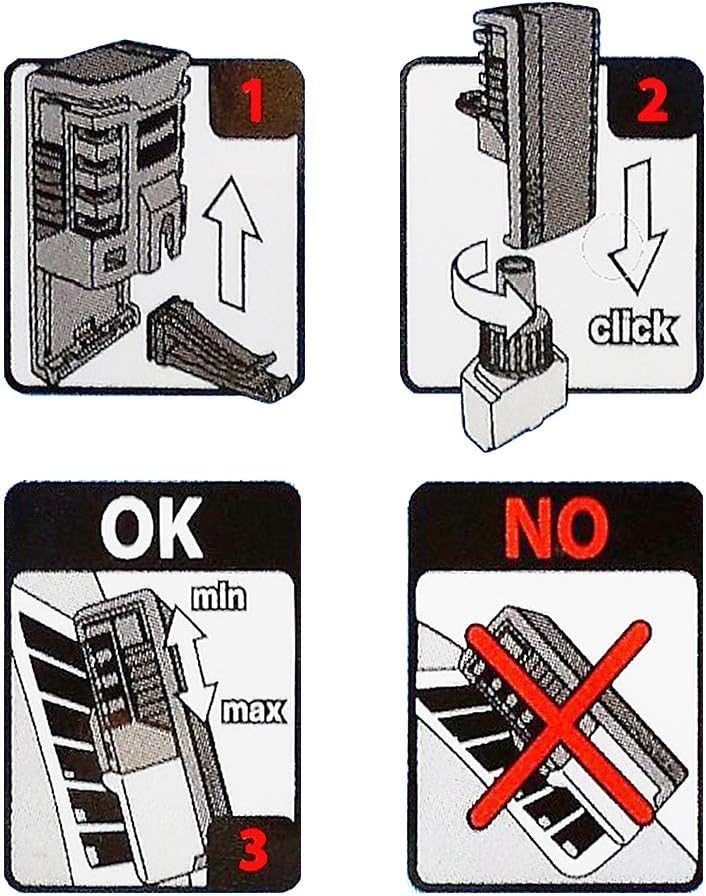 1

2

click

OK

min

max

3

NO