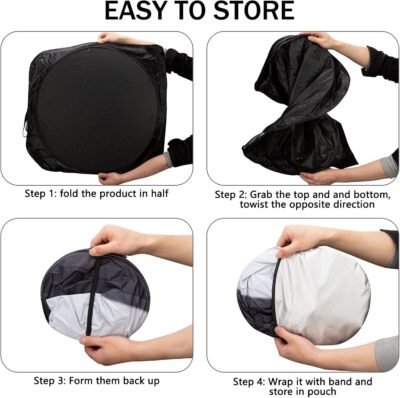 EASY TO STORE

Step 1: fold the product in half

Step 2: Grab the top and and bottom, towist the opposite direction

Step 3: Form them back up

Step 4: Wrap it with band and store in pouch