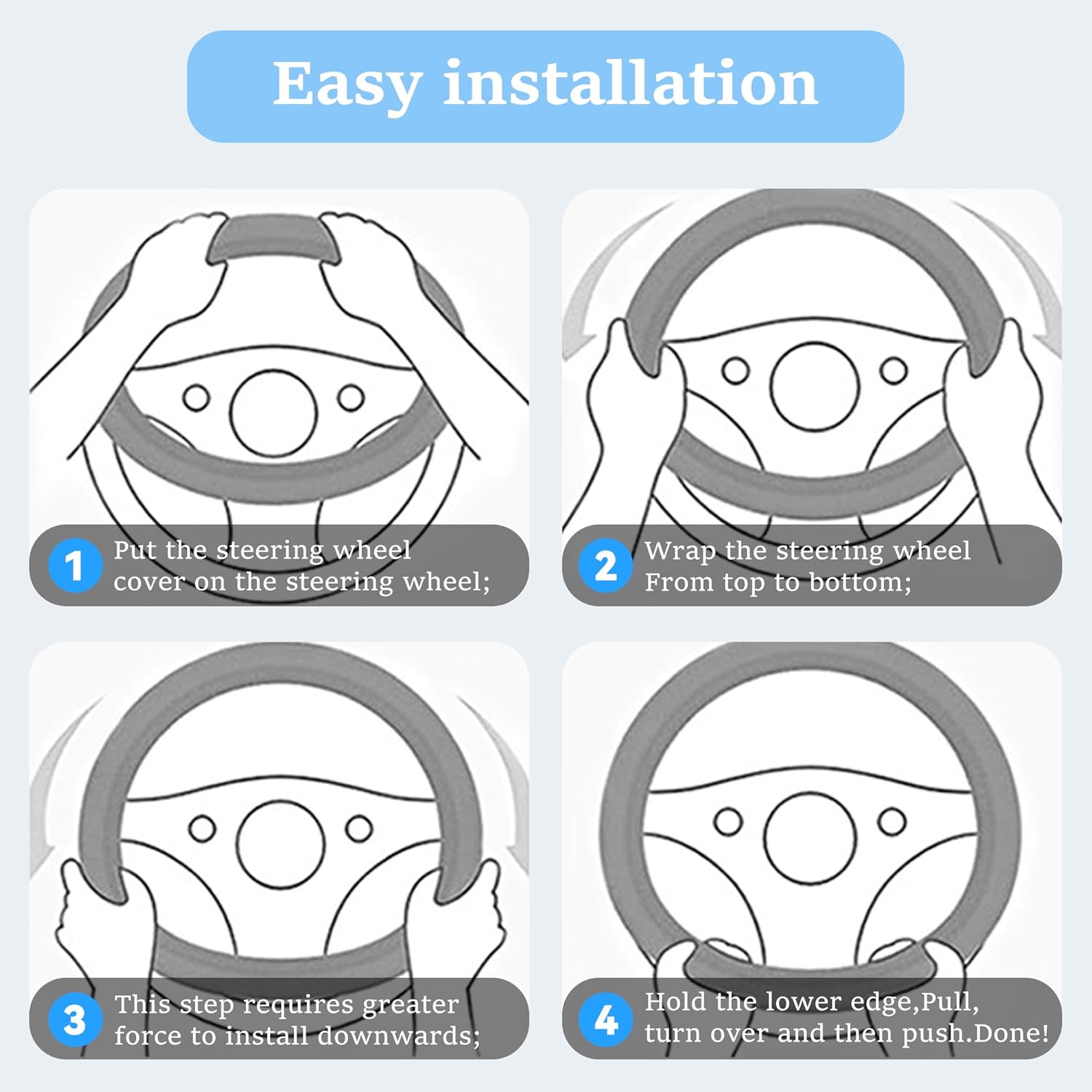 Easy installation

1 Put the steering wheel cover on the steering wheel;

2 Wrap the steering wheel From top to bottom;

3 This step requires greater force to install downwards;

4 Hold the lower edge,Pull, turn over and then push.Done!