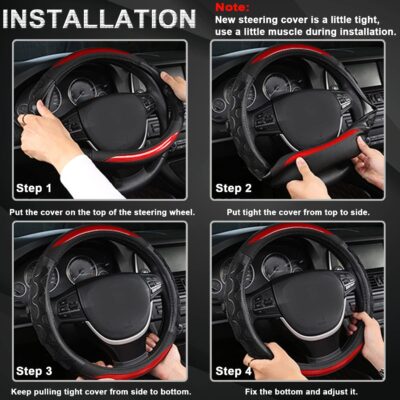 INSTALLATION

Note:
New steering cover is a little tight, use a little muscle during installation.

Step 1

Put the cover on the top of the steering wheel.

Step 2

Put tight the cover from top to side.

Step 3

Keep pulling tight cover from side to bottom.

Step 4

Fix the bottom and adjust it.