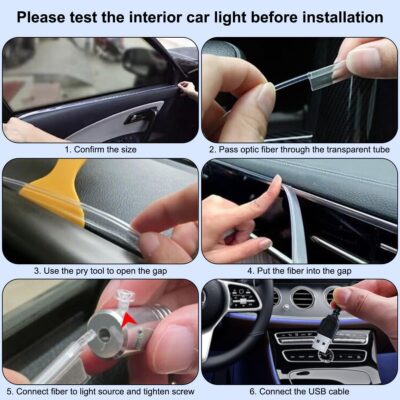 Please test the interior car light before installation

1. Confirm the size

2. Pass optic fiber through the transparent tube

3. Use the pry tool to open the gap

4. Put the fiber into the gap

5. Connect fiber to light source and tighten screw

6. Connect the USB cable