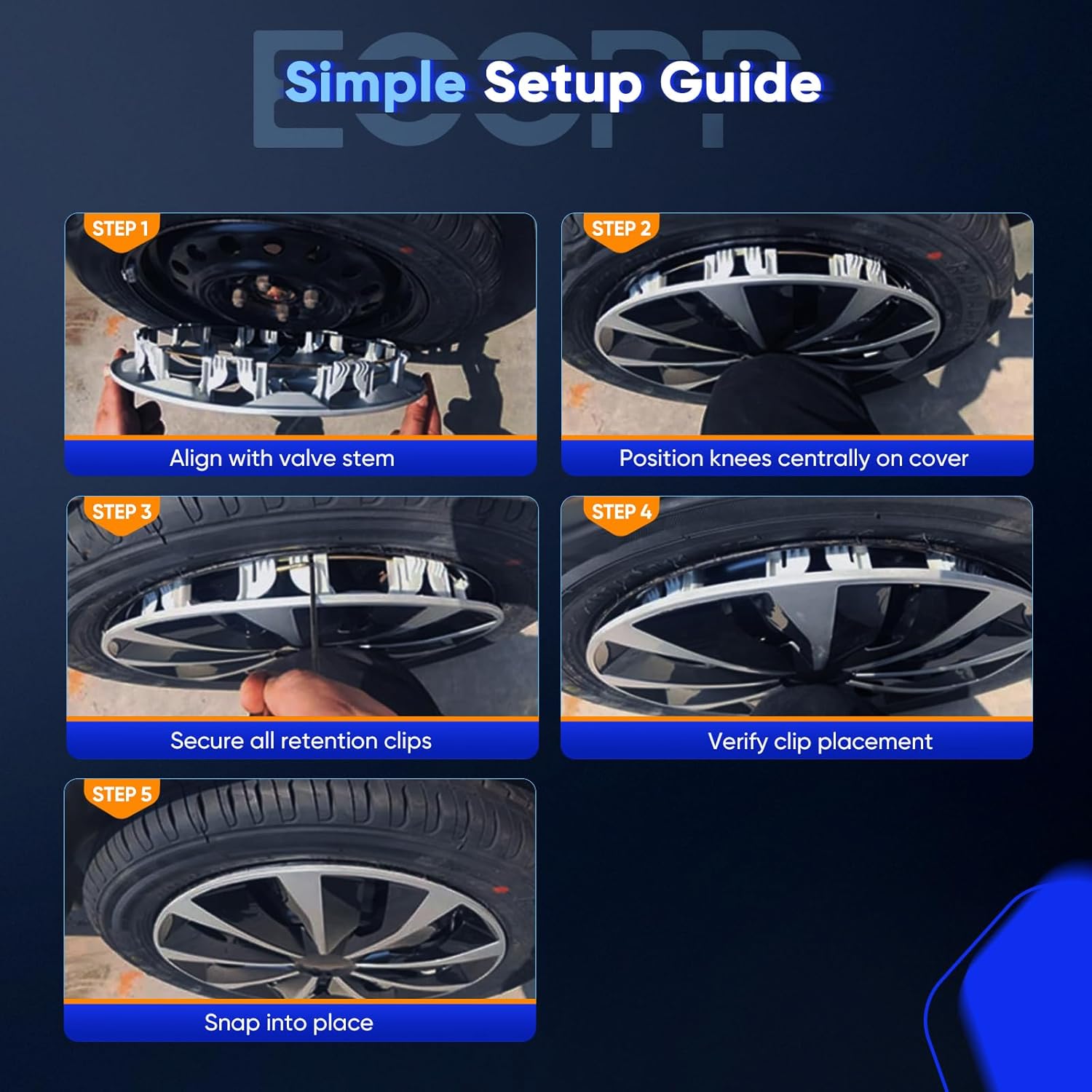 ECCPP

Simple Setup Guide

STEP 1
Align with valve stem

STEP 2
Position knees centrally on cover

STEP 3
Secure all retention clips

STEP 4
Verify clip placement

STEP 5
Snap into place