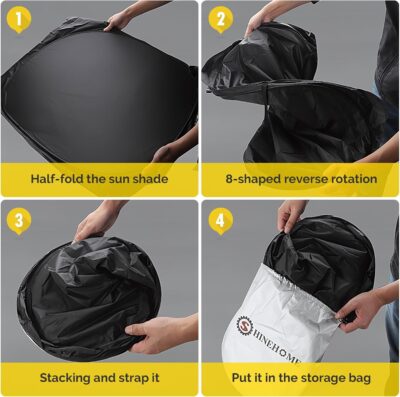 1

Half-fold the sun shade

2

8-shaped reverse rotation

3

Stacking and strap it

4

SHINEHOME

Put it in the storage bag